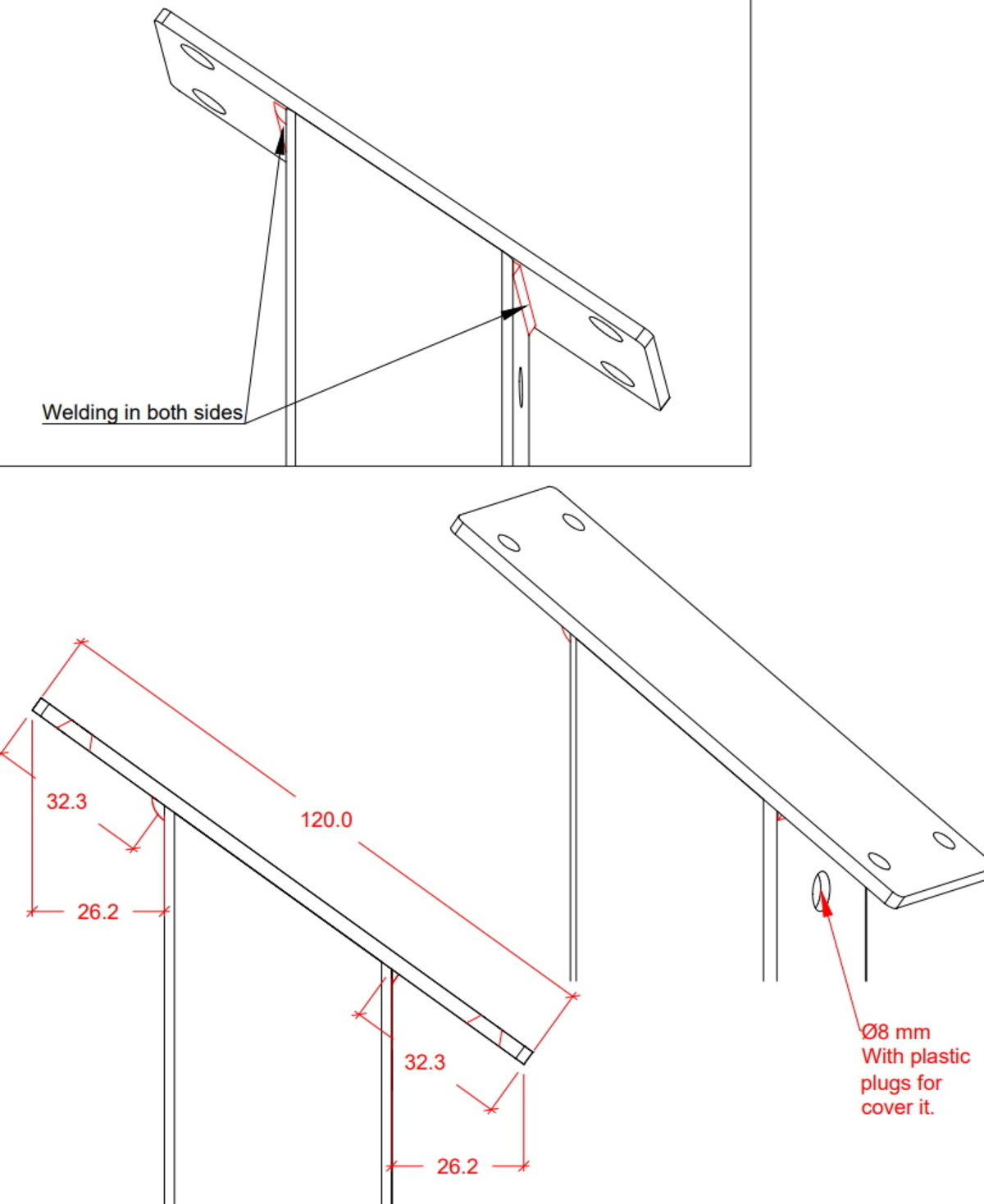 Welding in both sides

32.3

120.0

26.2

32.3

26.2

Ø8 mm
With plastic
plugs for
cover it.